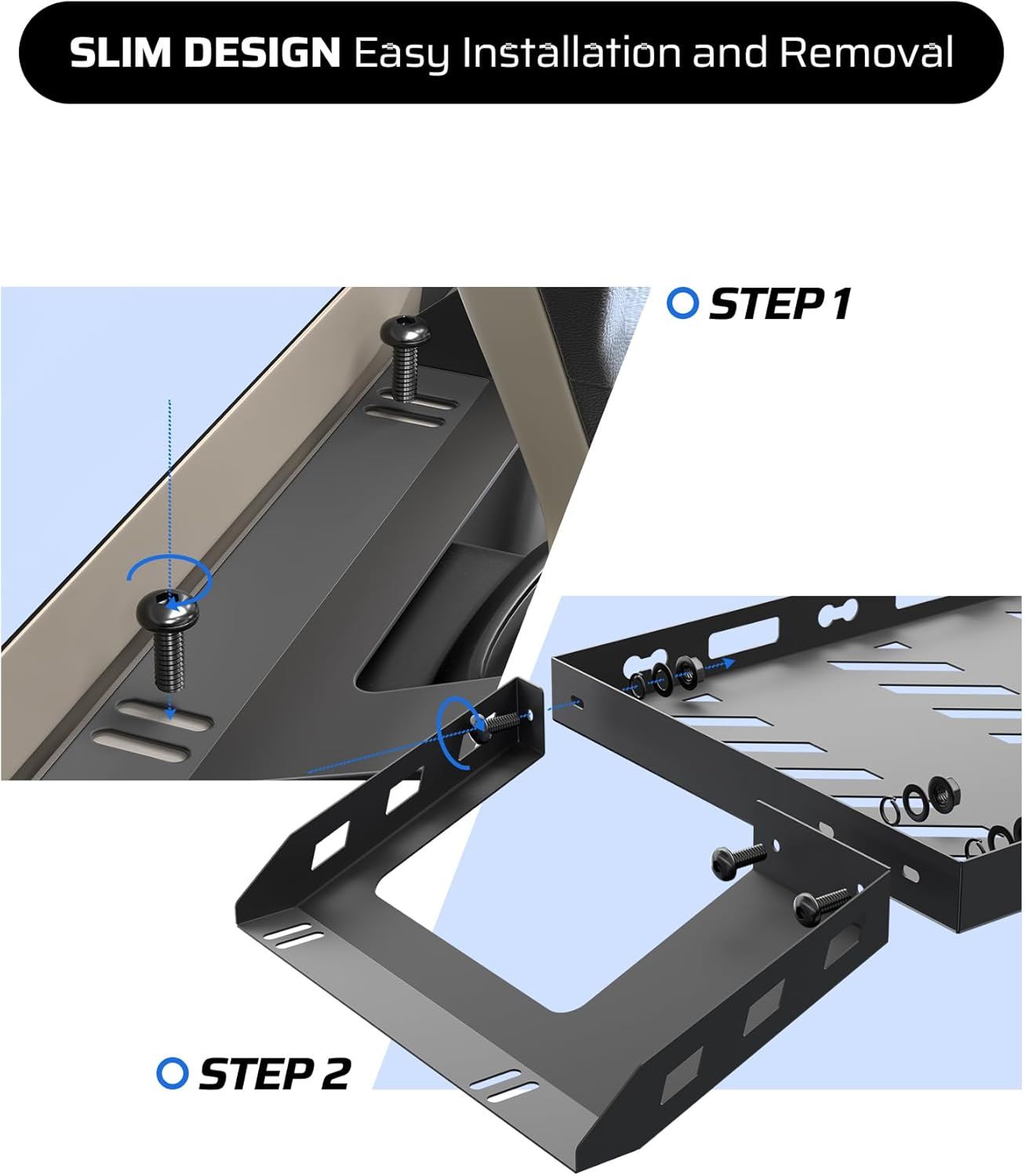 SLIM DESIGN Easy Installation and Removal

STEP 1

STEP 2